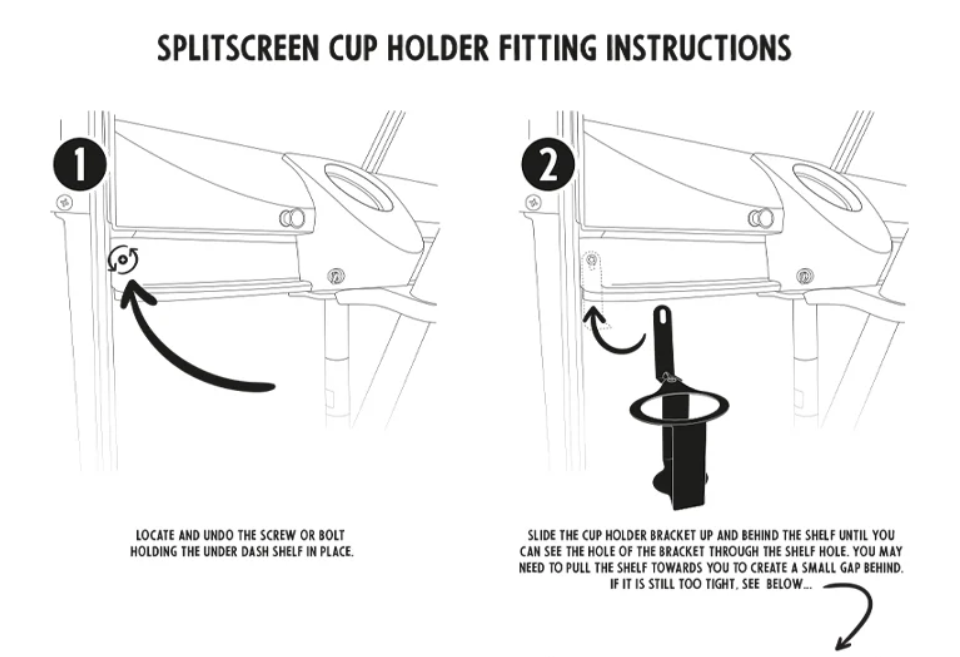 SPLITSCREEN CUP HOLDER FITTING INSTRUCTIONS

1

LOCATE AND UNDO THE SCREW OR BOLT HOLDING THE UNDER DASH SHELF IN PLACE.

2

SLIDE THE CUP HOLDER BRACKET UP AND BEHIND THE SHELF UNTIL YOU CAN SEE THE HOLE OF THE BRACKET THROUGH THE SHELF HOLE. YOU MAY NEED TO PULL THE SHELF TOWARDS YOU TO CREATE A SMALL GAP BEHIND. IF IT IS STILL TOO TIGHT, SEE BELOW...