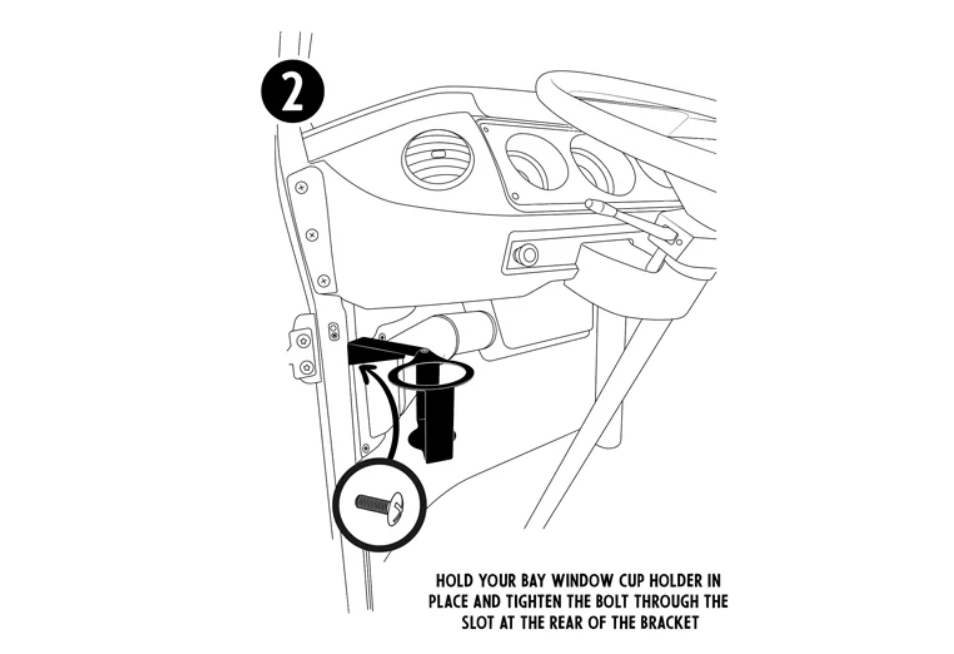 2

HOLD YOUR BAY WINDOW CUP HOLDER IN PLACE AND TIGHTEN THE BOLT THROUGH THE SLOT AT THE REAR OF THE BRACKET