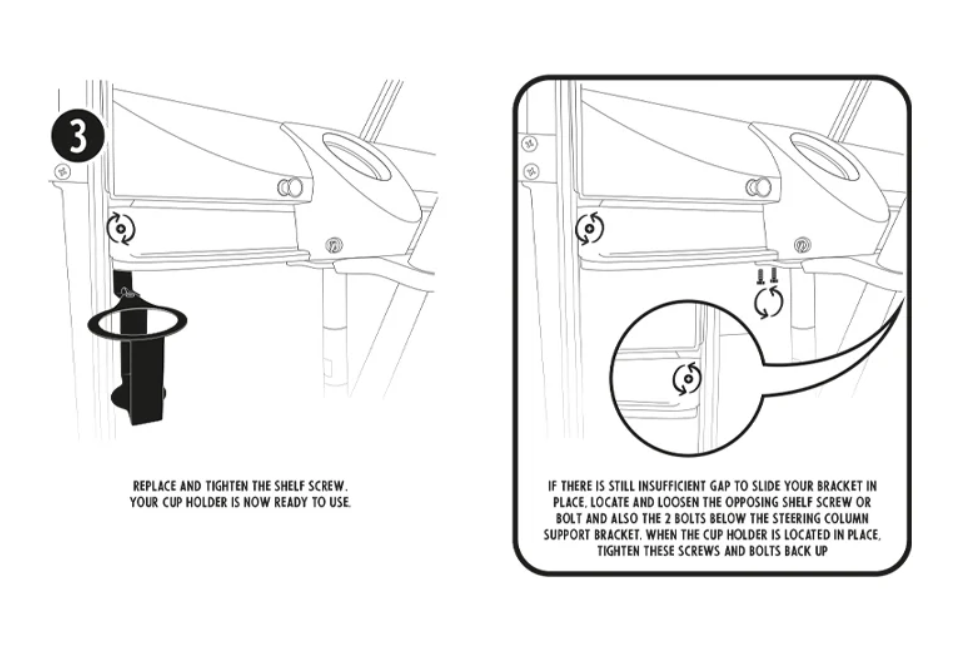 3

REPLACE AND TIGHTEN THE SHELF SCREW. YOUR CUP HOLDER IS NOW READY TO USE.

IF THERE IS STILL INSUFFICIENT GAP TO SLIDE YOUR BRACKET IN PLACE, LOCATE AND LOOSEN THE OPPOSING SHELF SCREW OR BOLT AND ALSO THE 2 BOLTS BELOW THE STEERING COLUMN SUPPORT BRACKET. WHEN THE CUP HOLDER IS LOCATED IN PLACE, TIGHTEN THESE SCREWS AND BOLTS BACK UP